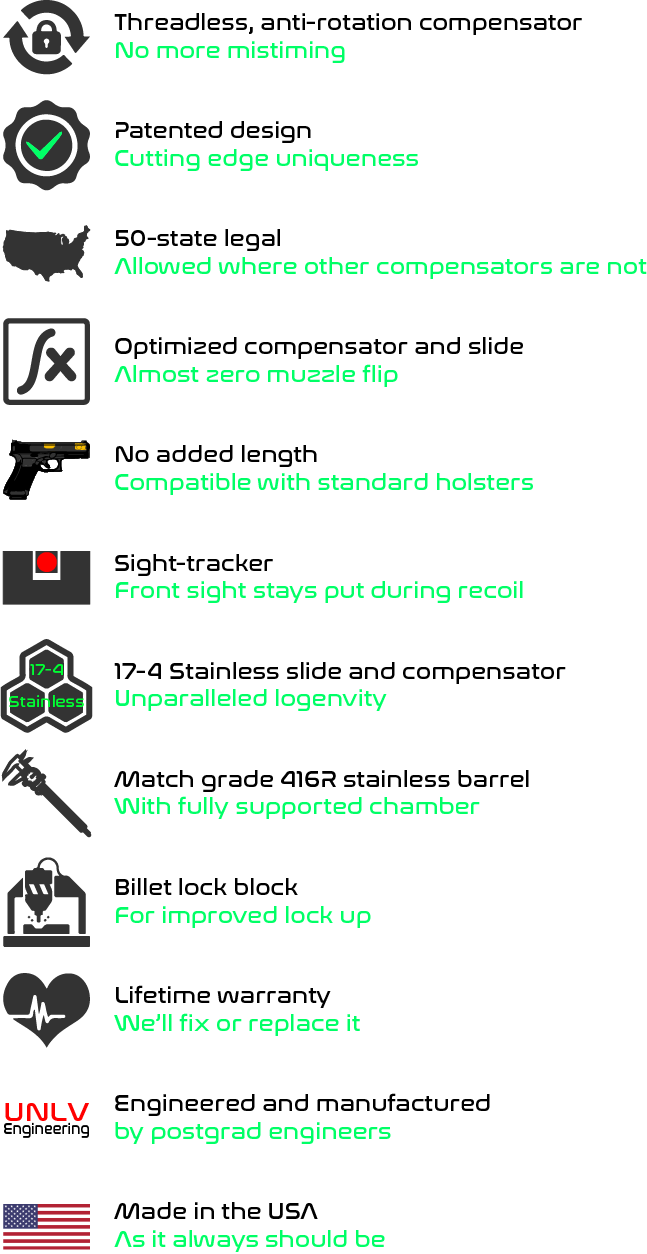 Threadless, anti-rotation compensator
No more mistiming

Patented design
Cutting edge uniqueness

50-state legal
Allowed where other compensators are not

Optimized compensator and slide
Almost zero muzzle flip

No added length
Compatible with standard holsters

Sight-tracker
Front sight stays put during recoil

17-4
Stainless

17-4 Stainless slide and compensator
Unparalleled logenvity

Match grade 416R stainless barrel
With fully supported chamber

Billet lock block
For improved lock up

Lifetime warranty
We'll fix or replace it

UNLV
Engineering

Engineered and manufactured
by postgrad engineers

Made in the USA
As it always should be